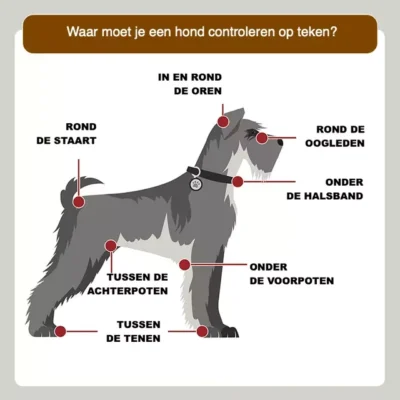 Waar moet je een hond controleren op teken?

IN EN ROND DE OREN

ROND DE STAART

ROND DE OOGLEDEN

ONDER DE HALSBAND

TUSSEN DE ACHTERPOTEN

ONDER DE VOORPOTEN

TUSSEN DE TENEN